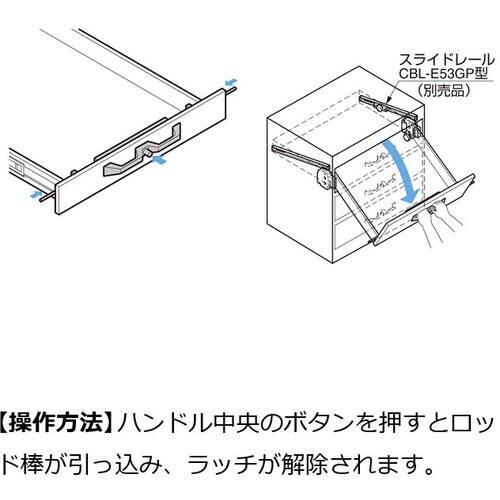 スライドレール
CBL-E53GP型
(別売品)

【操作方法】ハンドル中央のボタンを押すとロッド棒が引っ込み、ラッチが解除されます。