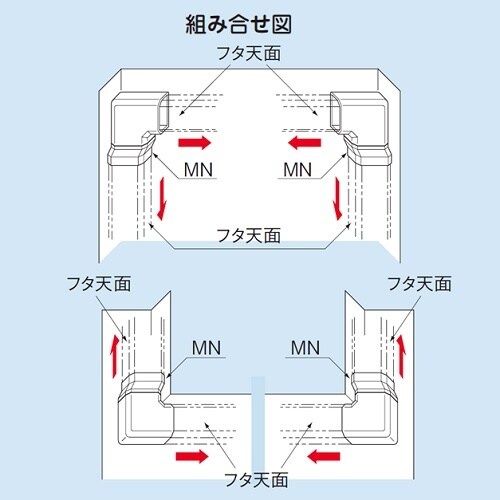 組み合せ図

フタ天面

MN

MN

フタ天面

フタ天面

フタ天面

MN

MN

フタ天面