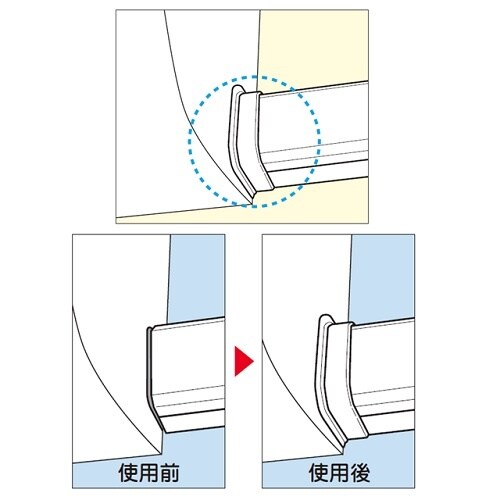 使用前

使用後