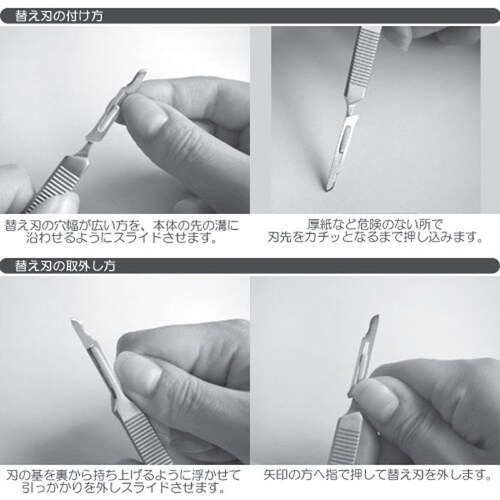 替え刃の付け方

替え刃の穴幅が広い方を、本体の先の溝に沿わせるようにスライドさせます。

厚紙など危険のない所で刃先をカチッとなるまで押し込みます。

替え刃の取外し方

刃の基を裏から持ち上げるように浮かせて引っかかりを外しスライドさせます。

矢印の方へ指で押して替え刃を外します。