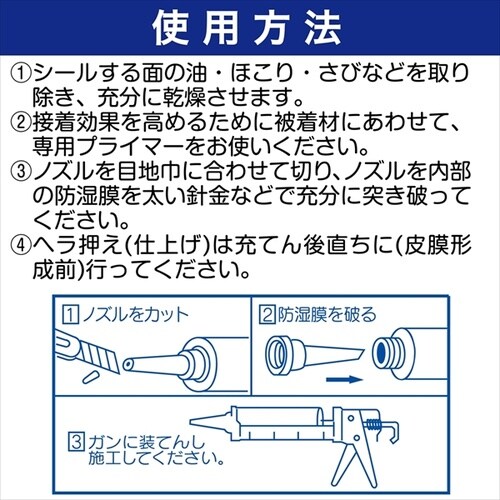 使用方法

①シールする面の油・ほこり・さびなどを取り除き、充分に乾燥させます。
②接着効果を高めるために被着材にあわせて、専用プライマーをお使いください。
③ノズルを目地巾に合わせて切り、ノズルを内部の防湿膜を太い針金などで充分に突き破ってください。
④ヘラ押え(仕上げ)は充てん後直ちに(皮膜形成前)行ってください。

1 ノズルをカット

2 防湿膜を破る

3 ガンに装てんし施工してください。