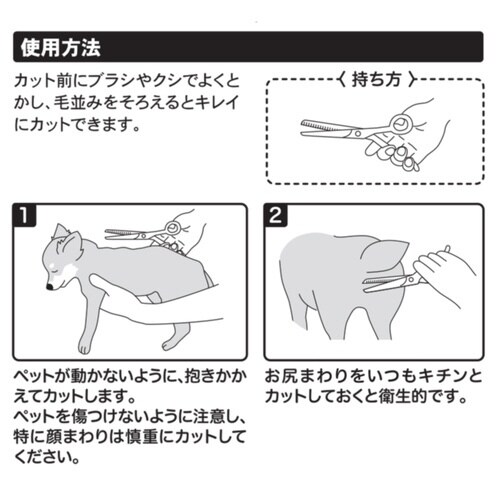 使用方法

カット前にブラシやクシでよくとかし、毛並みをそろえるとキレイにカットできます。

〈 持ち方 〉

1

ペットが動かないように、抱きかかえてカットします。
ペットを傷つけないように注意し、特に顔まわりは慎重にカットしてください。

2

お尻まわりをいつもキチンとカットしておくと衛生的です。