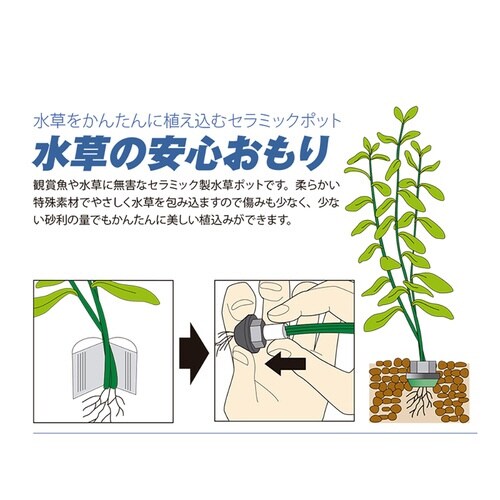 水草をかんたんに植え込むセラミックポット

水草の安心おもり

観賞魚や水草に無害なセラミック製水草ポットです。柔らかい特殊素材でやさしく水草を包み込ますので傷みも少なく、少ない砂利の量でもかんたんに美しい植込みができます。