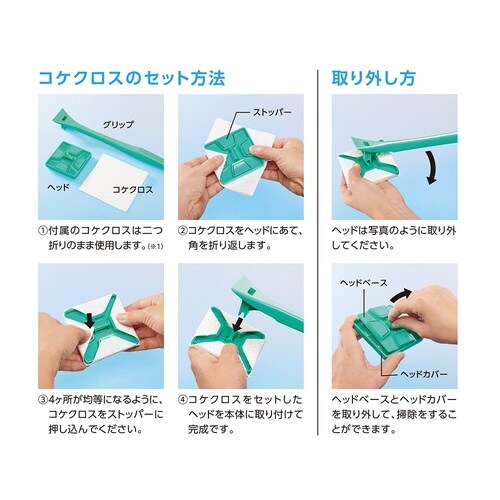 コケクロスのセット方法

グリップ
ヘッド
コケクロス

①付属のコケクロスは二つ折りのまま使用します。(※1)

ストッパー

②コケクロスをヘッドにあて、角を折り返します。

③4ヶ所が均等になるように、コケクロスをストッパーに押し込んでください。

④コケクロスをセットしたヘッドを本体に取り付けて完成です。

取り外し方

ヘッドは写真のように取り外してください。

ヘッドベース
ヘッドカバー

ヘッドベースとヘッドカバーを取り外して、掃除をすることができます。