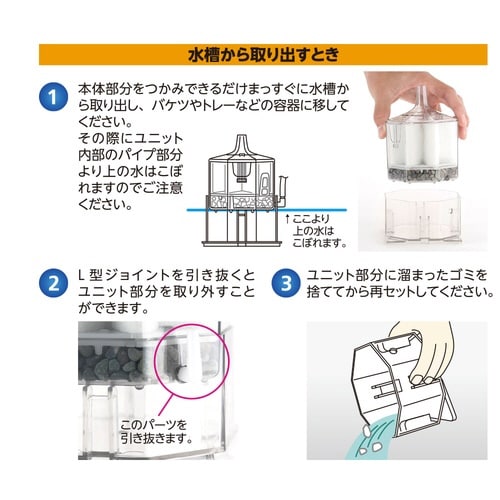 水槽から取り出すとき

1 本体部分をつかみできるだけまっすぐに水槽から取り出し、バケツやトレーなどの容器に移してください。

その際にユニット内部のパイプ部分より上の水はこぼれますのでご注意ください。

↑ここより上の水はこぼれます。

2 L 型ジョイントを引き抜くとユニット部分を取り外すことができます。

このパーツを引き抜きます。

3 ユニット部分に溜まったゴミを捨ててから再セットしてください。