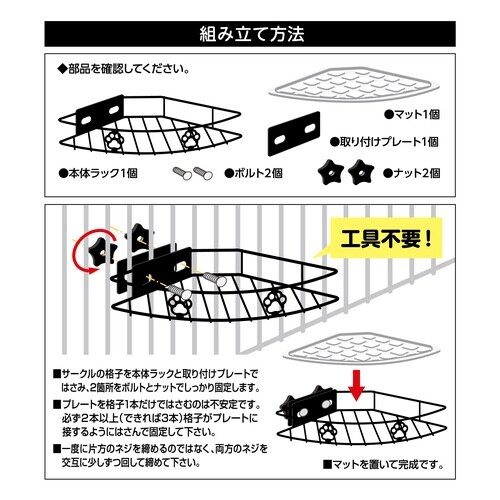 組み立て方法

◆部品を確認してください。

●マット1個

●取り付けプレート1個

●本体ラック1個

●ボルト2個

●ナット2個

工具不要！

■サークルの格子を本体ラックと取り付けプレートではさみ、2箇所をボルトとナットでしっかり固定します。

■プレートを格子1本だけではさむのは不安定です。必ず2本以上（できれば3本）格子がプレートに接するようにはさんで固定して下さい。

■一度に片方のネジを締めるのではなく、両方のネジを交互に少しずつ回して締めて下さい。

■マットを置いて完成です。