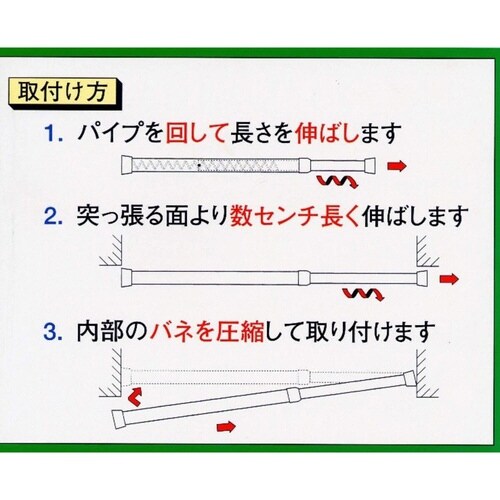 取付け方

1. パイプを回して長さを伸ばします

2. 突っ張る面より数センチ長く伸ばします

3. 内部のバネを圧縮して取り付けます