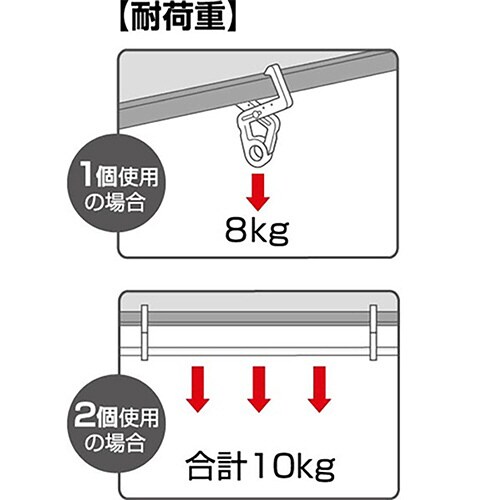 【耐荷重】

1個使用の場合

8kg

2個使用の場合

合計10kg