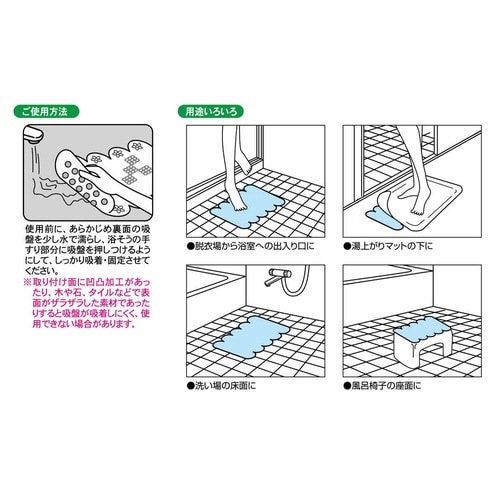 ご使用方法

使用前に、あらかじめ裏面の吸盤を少し水で濡らし、浴そうの手すり部分に吸盤を押しつけるようにして、しっかり吸着・固定させてください。

※取り付け面に凹凸加工があったり、木や石、タイルなどで表面がザラザラした素材であったりすると吸盤が吸着しにくく、使用できない場合があります。

用途いろいろ

●脱衣場から浴室への出入り口に

●湯上がりマットの下に

●洗い場の床面に

●風呂椅子の座面に