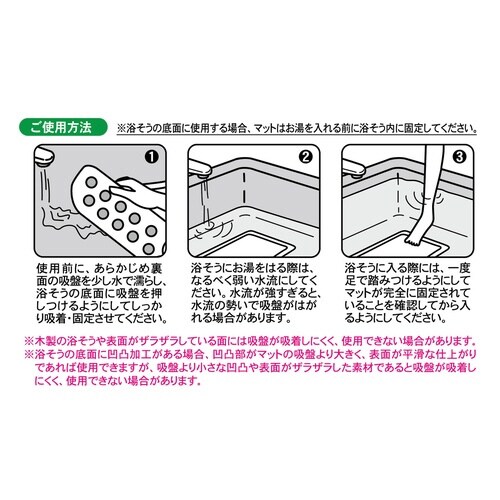 ご使用方法

※浴そうの底面に使用する場合、マットはお湯を入れる前に浴そう内に固定してください。

❶

使用前に、あらかじめ裏面の吸盤を少し水で濡らし、浴そうの底面に吸盤を押しつけるようにしてしっかり吸着・固定させてください。

❷

浴そうにお湯をはる際は、なるべく弱い水流にしてください。水流が強すぎると、水流の勢いで吸盤がはがれる場合があります。

❸

浴そうに入る際には、一度足で踏みつけるようにしてマットが完全に固定されていることを確認してから入るようにしてください。

※木製の浴そうや表面がザラザラしている面には吸盤が吸着しにくく、使用できない場合があります。
※浴そうの底面に凹凸加工がある場合、凹凸部がマットの吸盤より大きく、表面が平滑な仕上がりであれば使用できますが、吸盤より小さな凹凸や表面がザラザラした素材であると吸盤が吸着しにくく、使用できない場合があります。