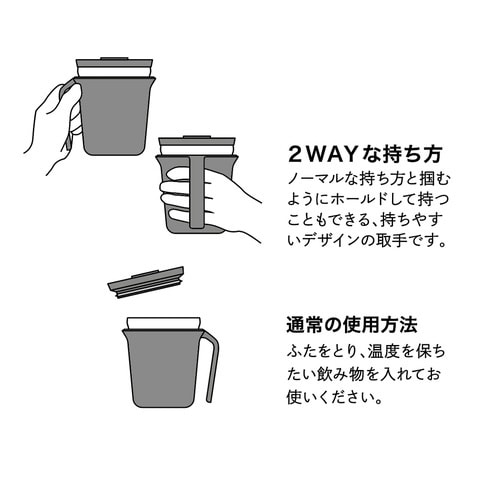 2WAYな持ち方

ノーマルな持ち方と掴むようにホールドして持つこともできる、持ちやすいデザインの取手です。

通常の使用方法

ふたをとり、温度を保ちたい飲み物を入れてお使いください。