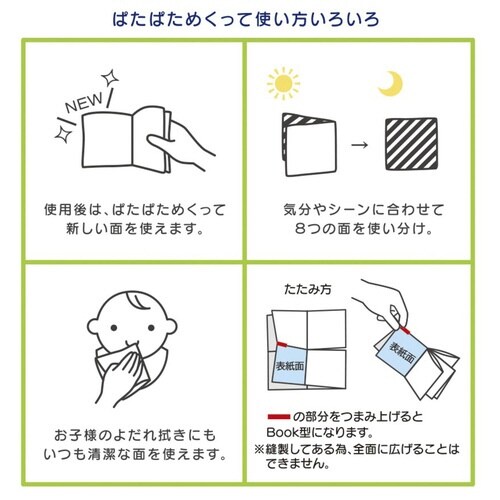 ぱたぱためくって使い方いろいろ

NEW

使用後は、ぱたぱためくって新しい面を使えます。

気分やシーンに合わせて8つの面を使い分け。

お子様のよだれ拭きにもいつも清潔な面を使えます。

たたみ方

表紙面

表紙面

の部分をつまみ上げるとBook型になります。

※縫製してある為、全面に広げることはできません。