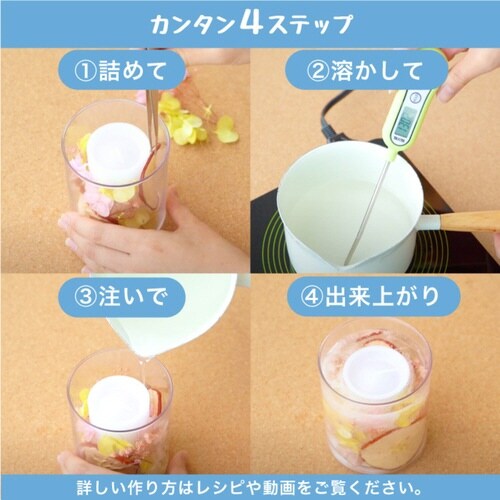 カンタン4ステップ

①詰めて

②溶かして

③注いで

④出来上がり

詳しい作り方はレシピや動画をご覧ください。