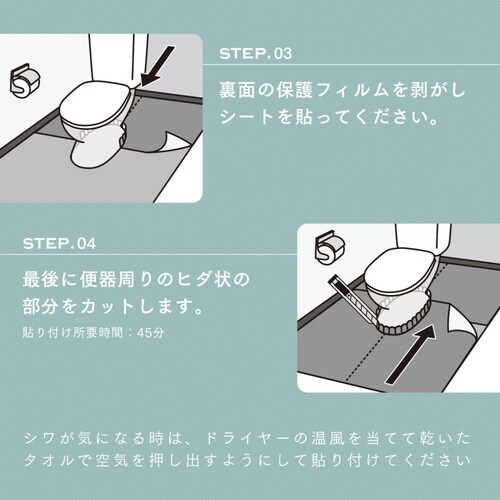 STEP.03

裏面の保護フィルムを剥がしシートを貼ってください。

STEP.04

最後に便器周りのヒダ状の部分をカットします。

貼り付け所要時間：45分

シワが気になる時は、ドライヤーの温風を当てて乾いたタオルで空気を押し出すようにして貼り付けてください