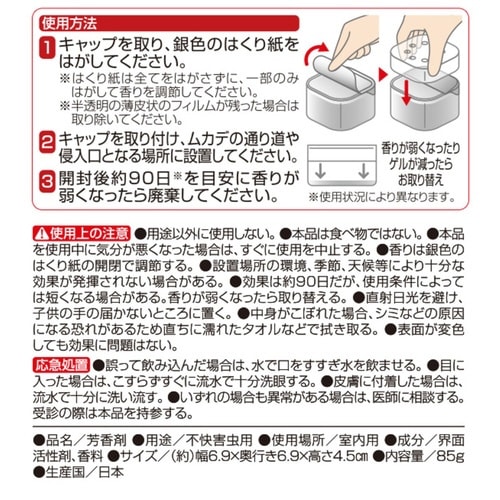 使用方法

1 キャップを取り、銀色のはくり紙をはがしてください。
※はくり紙は全てをはがさずに、一部のみはがして香りを調節してください。
※半透明の薄皮状のフィルムが残った場合は取り除いてください。

2 キャップを取り付け、ムカデの通り道や侵入口となる場所に設置してください。

3 開封後約90日※を目安に香りが弱くなったら廃棄してください。

香りが弱くなったり ゲルが減ったら お取り替え
※使用状況により異なります。

⚠使用上の注意 ●用途以外に使用しない。●本品は食べ物ではない。●本品を使用中に気分が悪くなった場合は、すぐに使用を中止する。●香りは銀色のはくり紙の開閉で調節する。●設置場所の環境、季節、天候等により十分な効果が発揮されない場合がある。●効果は約90日だが、使用条件によっては短くなる場合がある。香りが弱くなったら取り替える。●直射日光を避け、子供の手の届かないところに置く。●中身がこぼれた場合、シミなどの原因になる恐れがあるため直ちに濡れたタオルなどで拭き取る。●表面が変色しても効果に問題はない。

応急処置 ●誤って飲み込んだ場合は、水で口をすすぎ水を飲ませる。●目に入った場合は、こすらずすぐに流水で十分洗眼する。●皮膚に付着した場合は、流水で十分に洗い流す。●いずれの場合も異常がある場合は、医師に相談する。受診の際は本品を持参する。

●品名／芳香剤 ●用途／不快害虫用 ●使用場所／室内用 ●成分／界面活性剤、香料 ●サイズ／（約）幅6.9×奥行き6.9×高さ4.5㎝ ●内容量／85g ●生産国／日本