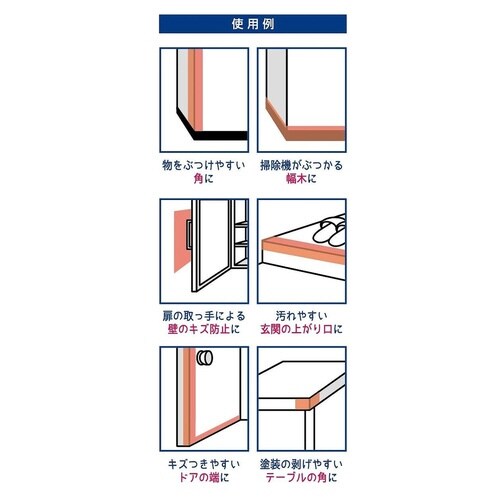 使用例

物をぶつけやすい
角に

掃除機がぶつかる
幅木に

扉の取っ手による
壁のキズ防止に

汚れやすい
玄関の上がり口に

キズつきやすい
ドアの端に

塗装の剥げやすい
テーブルの角に