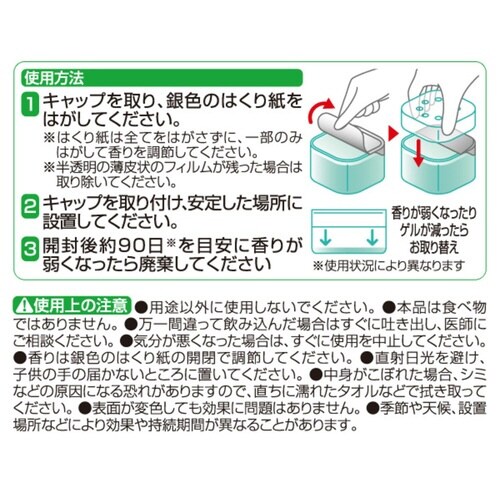 使用方法

1 キャップを取り、銀色のはくり紙をはがしてください。
※はくり紙は全てをはがさずに、一部のみはがして香りを調節してください。
※半透明の薄皮状のフィルムが残った場合は取り除いてください。

2 キャップを取り付け、安定した場所に設置してください。

3 開封後約90日※を目安に香りが弱くなったら廃棄してください

香りが弱くなったり
ゲルが減ったら
お取り替え

※使用状況により異なります

⚠使用上の注意 ●用途以外に使用しないでください。●本品は食べ物ではありません。●万一間違って飲み込んだ場合はすぐに吐き出し、医師にご相談ください。●気分が悪くなった場合は、すぐに使用を中止してください。●香りは銀色のはくり紙の開閉で調節してください。●直射日光を避け、子供の手の届かないところに置いてください。●中身がこぼれた場合、シミなどの原因になる恐れがありますので、直ちに濡れたタオルなどで拭き取ってください。●表面が変色しても効果に問題はありません。●季節や天候、設置場所などにより効果や持続期間が異なることがあります。