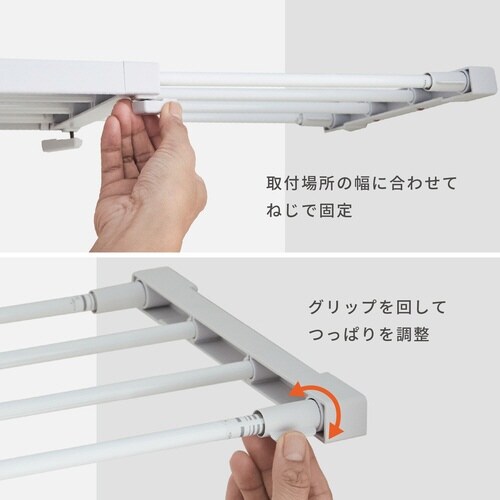 取付場所の幅に合わせて
ねじで固定

グリップを回して
つっぱりを調整