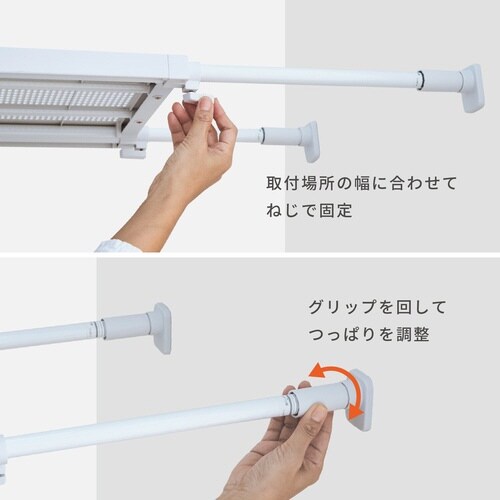 取付場所の幅に合わせて
ねじで固定

グリップを回して
つっぱりを調整