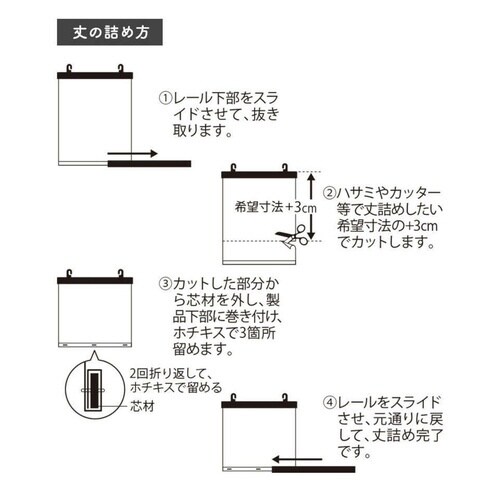 丈の詰め方

①レール下部をスライドさせて、抜き取ります。

希望寸法+3cm

②ハサミやカッター等で丈詰めしたい希望寸法の+3cmでカットします。

③カットした部分から芯材を外し、製品下部に巻き付け、ホチキスで3箇所留めます。

2回折り返して、ホチキスで留める

芯材

④レールをスライドさせ、元通りに戻して、丈詰め完了です。