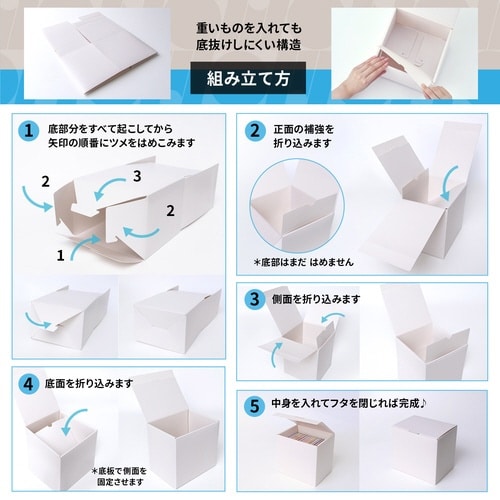 重いものを入れても
底抜けしにくい構造

組み立て方

1 底部分をすべて起こしてから
矢印の順番にツメをはめこみます

2
3
2
1

2 正面の補強を
折り込みます

＊底部はまだ はめません

3 側面を折り込みます

4 底面を折り込みます

＊底板で側面を
固定させます

5 中身を入れてフタを閉じれば完成♪