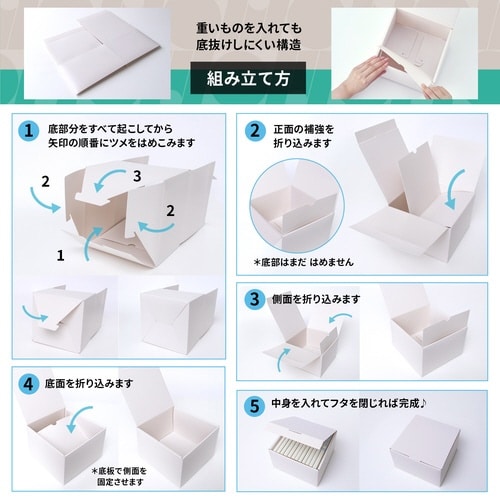 重いものを入れても
底抜けしにくい構造

組み立て方

1 底部分をすべて起こしてから
矢印の順番にツメをはめこみます

2
3
2
1

2 正面の補強を
折り込みます

＊底部はまだ はめません

3 側面を折り込みます

4 底面を折り込みます

＊底板で側面を
固定させます

5 中身を入れてフタを閉じれば完成♪