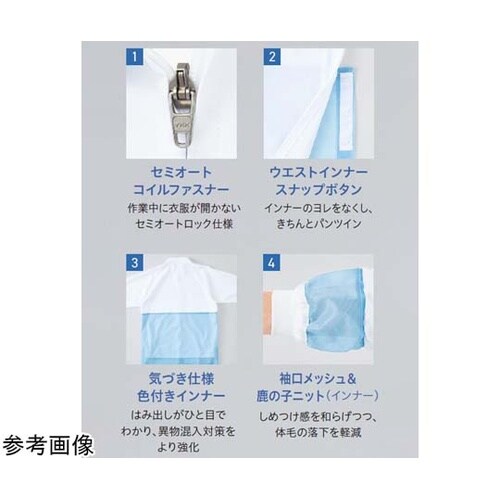 1

セミオート
コイルファスナー
作業中に衣服が開かない
セミオートロック仕様

2

ウエストインナー
スナップボタン
インナーのヨレをなくし、
きちんとパンツイン

3

気づき仕様
色付きインナー
はみ出しがひと目で
わかり、異物混入対策を
より強化

4

袖口メッシュ＆
鹿の子ニット（インナー）
しめつけ感を和らげつつ、
体毛の落下を軽減

参考画像