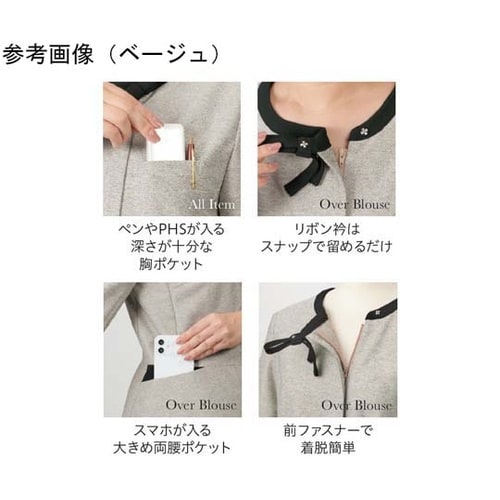 参考画像（ベージュ）

All Item

ペンやPHSが入る
深さが十分な
胸ポケット

Over Blouse

リボン衿は
スナップで留めるだけ

Over Blouse

スマホが入る
大きめ両腰ポケット

Over Blouse

前ファスナーで
着脱簡単