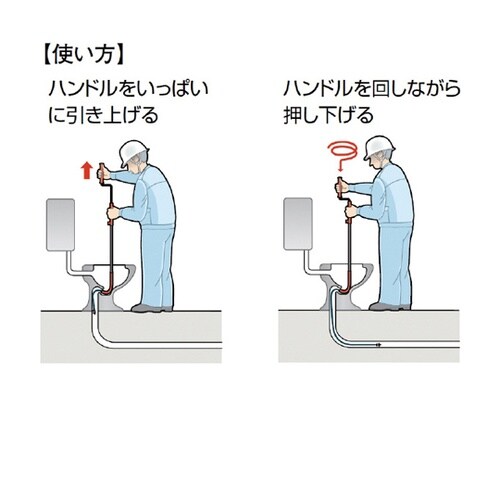 【使い方】

ハンドルをいっぱいに引き上げる

ハンドルを回しながら押し下げる