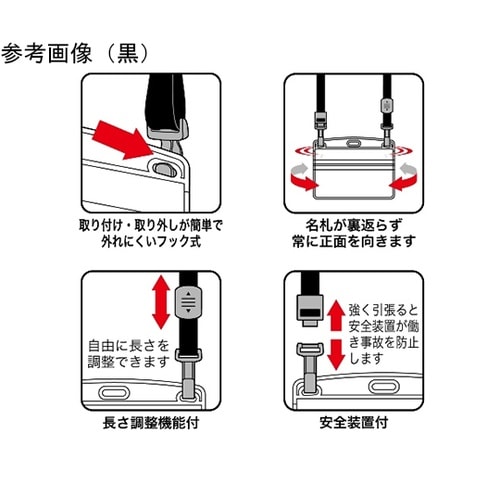 参考画像（黒）

取り付け・取り外しが簡単で外れにくいフック式

名札が裏返らず常に正面を向きます

自由に長さを調整できます

長さ調整機能付

強く引張ると安全装置が働き事故を防止します

安全装置付