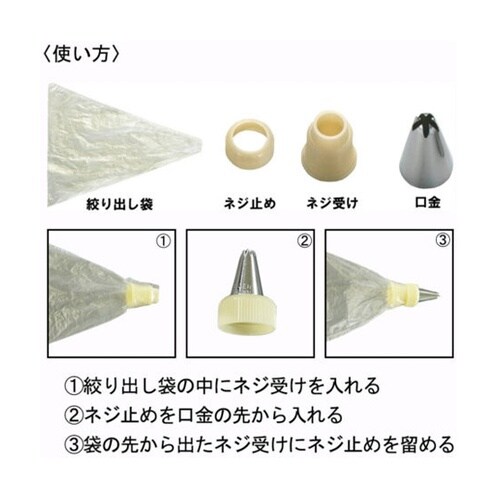 〈使い方〉

絞り出し袋

ネジ止め

ネジ受け

口金

①

②

③

①絞り出し袋の中にネジ受けを入れる
②ネジ止めを口金の先から入れる
③袋の先から出たネジ受けにネジ止めを留める