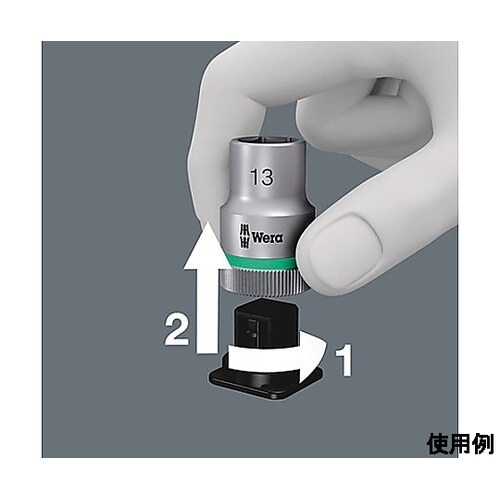 13
Wera
2
1
使用例