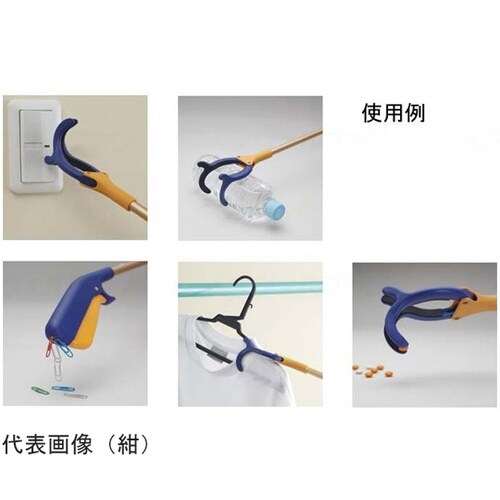 使用例

代表画像（紺）