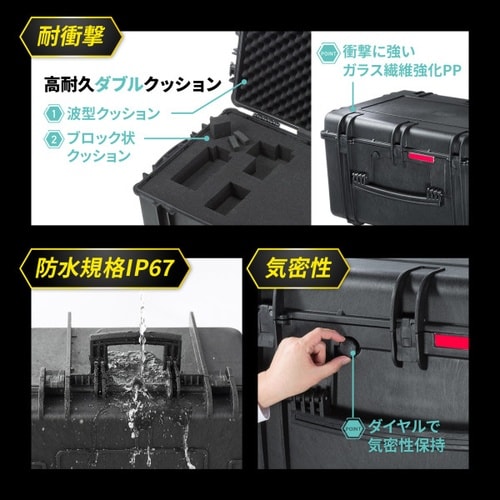 耐衝撃

高耐久ダブルクッション

1 波型クッション

2 ブロック状クッション

POINT 衝撃に強いガラス繊維強化PP

防水規格IP67

気密性

POINT ダイヤルで気密性保持