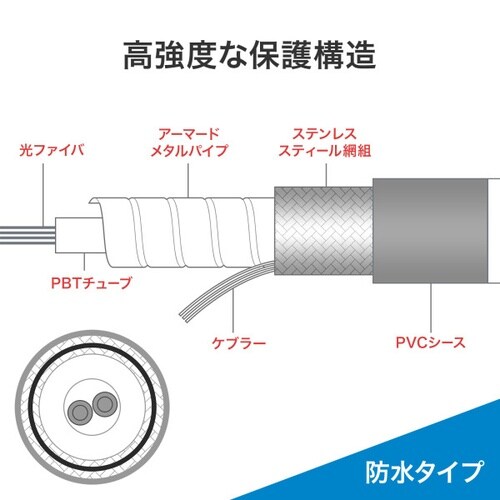 高強度な保護構造

光ファイバ

アーマード
メタルパイプ

ステンレス
スティール網組

PBTチューブ

ケブラー

PVCシース

防水タイプ