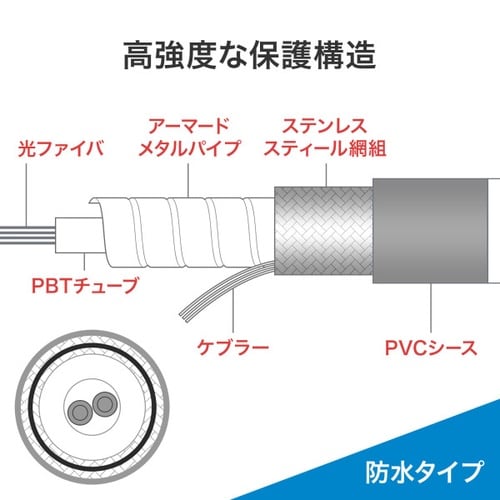 高強度な保護構造

光ファイバ

アーマード
メタルパイプ

ステンレス
スティール網組

PBTチューブ

ケブラー

PVCシース

防水タイプ