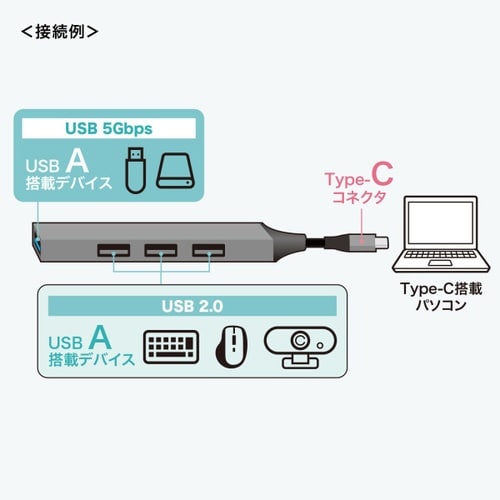 ＜接続例＞

USB 5Gbps

USB A
搭載デバイス

Type-C
コネクタ

Type-C搭載
パソコン

USB 2.0

USB A
搭載デバイス