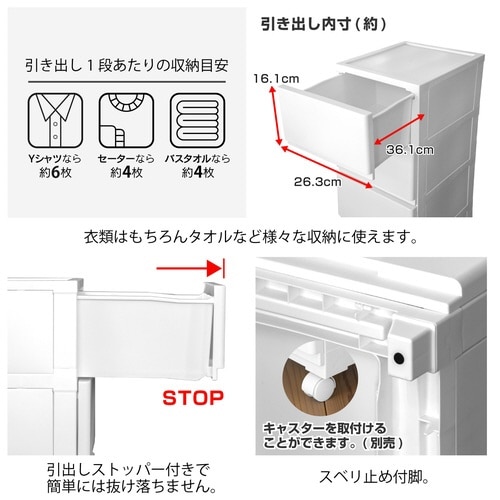 引き出し１段あたりの収納目安

Yシャツなら
約6枚

セーターなら
約4枚

バスタオルなら
約4枚

引き出し内寸（約）

16.1cm

36.1cm

26.3cm

衣類はもちろんタオルなど様々な収納に使えます。

STOP

引出しストッパー付きで
簡単には抜け落ちません。

キャスターを取付ける
ことができます。（別売）

スベリ止め付脚。