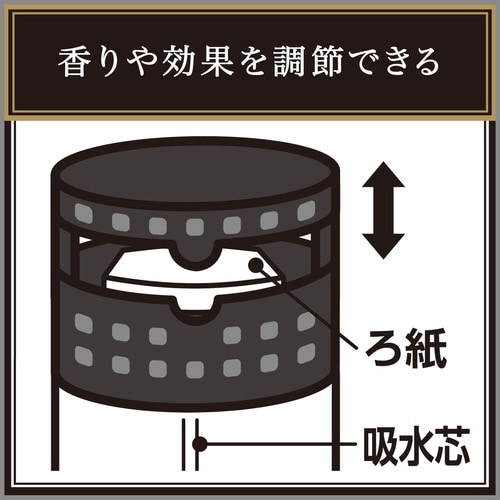 香りや効果を調節できる

ろ紙

吸水芯