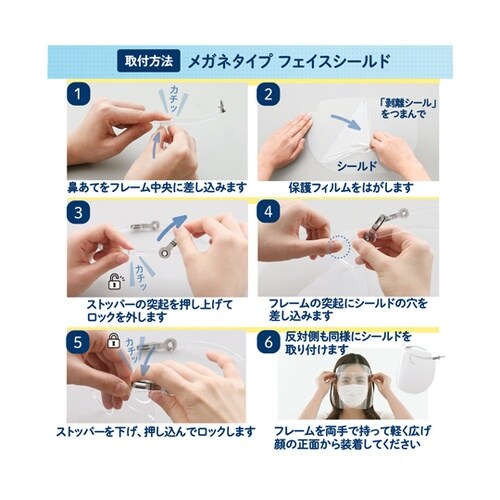 取付方法 メガネタイプ フェイスシールド

1
カチッ
鼻あてをフレーム中央に差し込みます

2
「剥離シール」をつまんで
シールド
保護フィルムをはがします

3
カチッ
ストッパーの突起を押し上げてロックを外します

4
フレームの突起にシールドの穴を差し込みます

5
カチッ
ストッパーを下げ、押し込んでロックします

6
反対側も同様にシールドを取り付けます
フレームを両手で持って軽く広げ顔の正面から装着してください