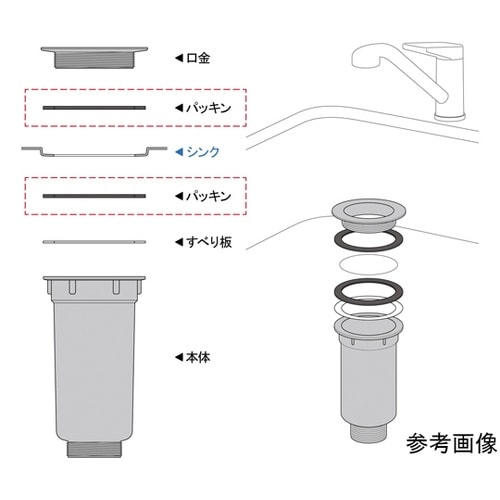 ◀口金

◀パッキン

◀シンク

◀パッキン

◀すべり板

◀本体

参考画像