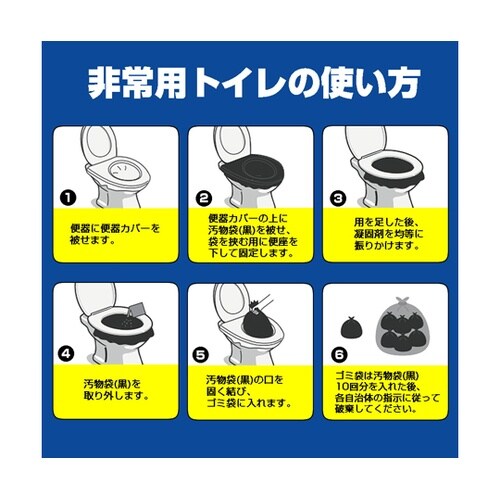 非常用トイレの使い方

❶
便器に便器カバーを被せます。

❷
便器カバーの上に汚物袋(黒)を被せ、袋を挟む用に便座を下して固定します。

❸
用を足した後、凝固剤を均等に振りかけます。

❹
汚物袋(黒)を取り外します。

❺
汚物袋(黒)の口を固く結び、ゴミ袋に入れます。

❻
ゴミ袋は汚物袋(黒)10回分を入れた後、各自治体の指示に従って破棄してください。