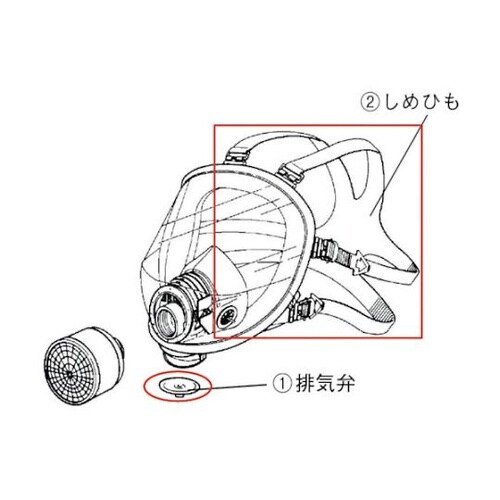 ②しめひも

①排気弁