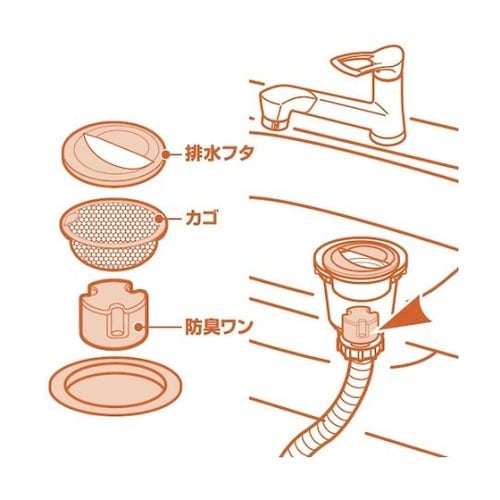 排水フタ

カゴ

防臭ワン