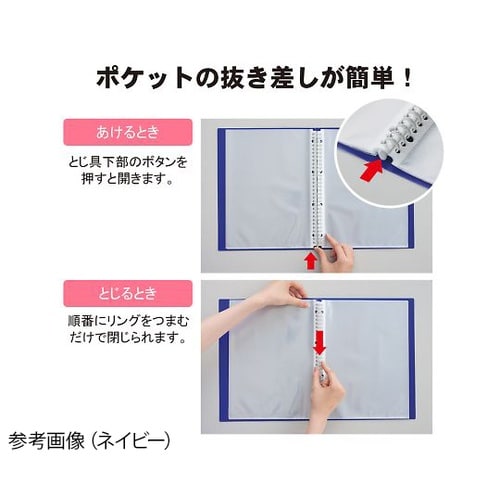 ポケットの抜き差しが簡単！

あけるとき

とじ具下部のボタンを押すと開きます。

とじるとき

順番にリングをつまむだけで閉じられます。

参考画像（ネイビー）