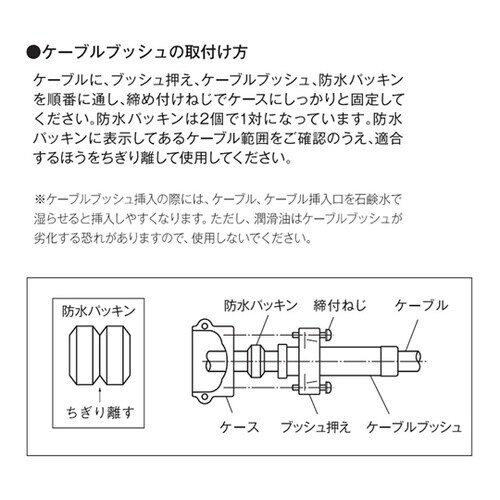 ●ケーブルブッシュの取付け方

ケーブルに、ブッシュ押え、ケーブルブッシュ、防水パッキンを順番に通し、締め付けねじでケースにしっかりと固定してください。防水パッキンは2個で1対になっています。防水パッキンに表示してあるケーブル範囲をご確認のうえ、適合するほうをちぎり離して使用してください。

※ケーブルブッシュ挿入の際には、ケーブル、ケーブル挿入口を石鹸水で湿らせると挿入しやすくなります。ただし、潤滑油はケーブルブッシュが劣化する恐れがありますので、使用しないでください。

防水パッキン

ちぎり離す

防水パッキン

締付ねじ

ケーブル

ケース

ブッシュ押え

ケーブルブッシュ