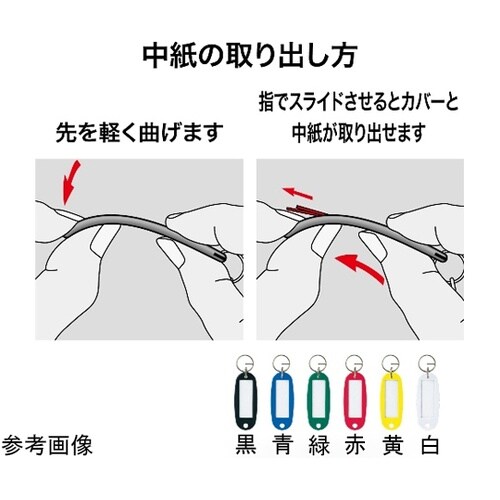 中紙の取り出し方

先を軽く曲げます

指でスライドさせるとカバーと中紙が取り出せます

参考画像

黒 青 緑 赤 黄 白