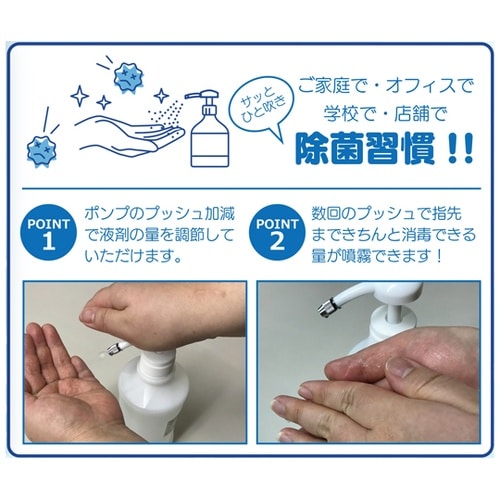 サッと
ひと吹き

ご家庭で・オフィスで
学校で・店舗で
除菌習慣!!

POINT
1
ポンプのプッシュ加減で液剤の量を調節していただけます。

POINT
2
数回のプッシュで指先まできちんと消毒できる量が噴霧できます！