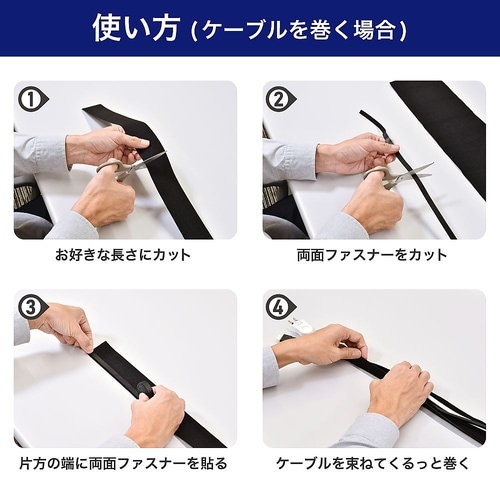 使い方（ケーブルを巻く場合）

①

お好きな長さにカット

②

両面ファスナーをカット

③

片方の端に両面ファスナーを貼る

④

ケーブルを束ねてくるっと巻く