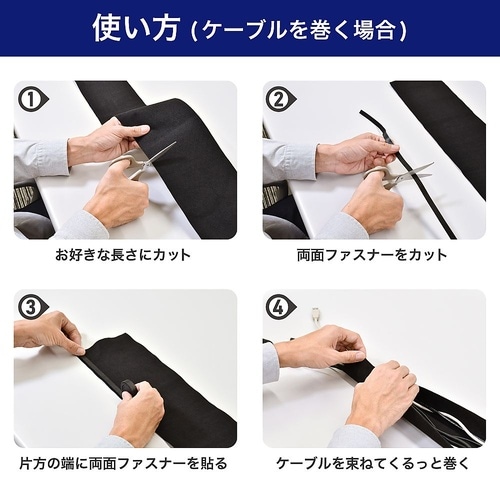 使い方（ケーブルを巻く場合）

①
お好きな長さにカット

②
両面ファスナーをカット

③
片方の端に両面ファスナーを貼る

④
ケーブルを束ねてくるっと巻く